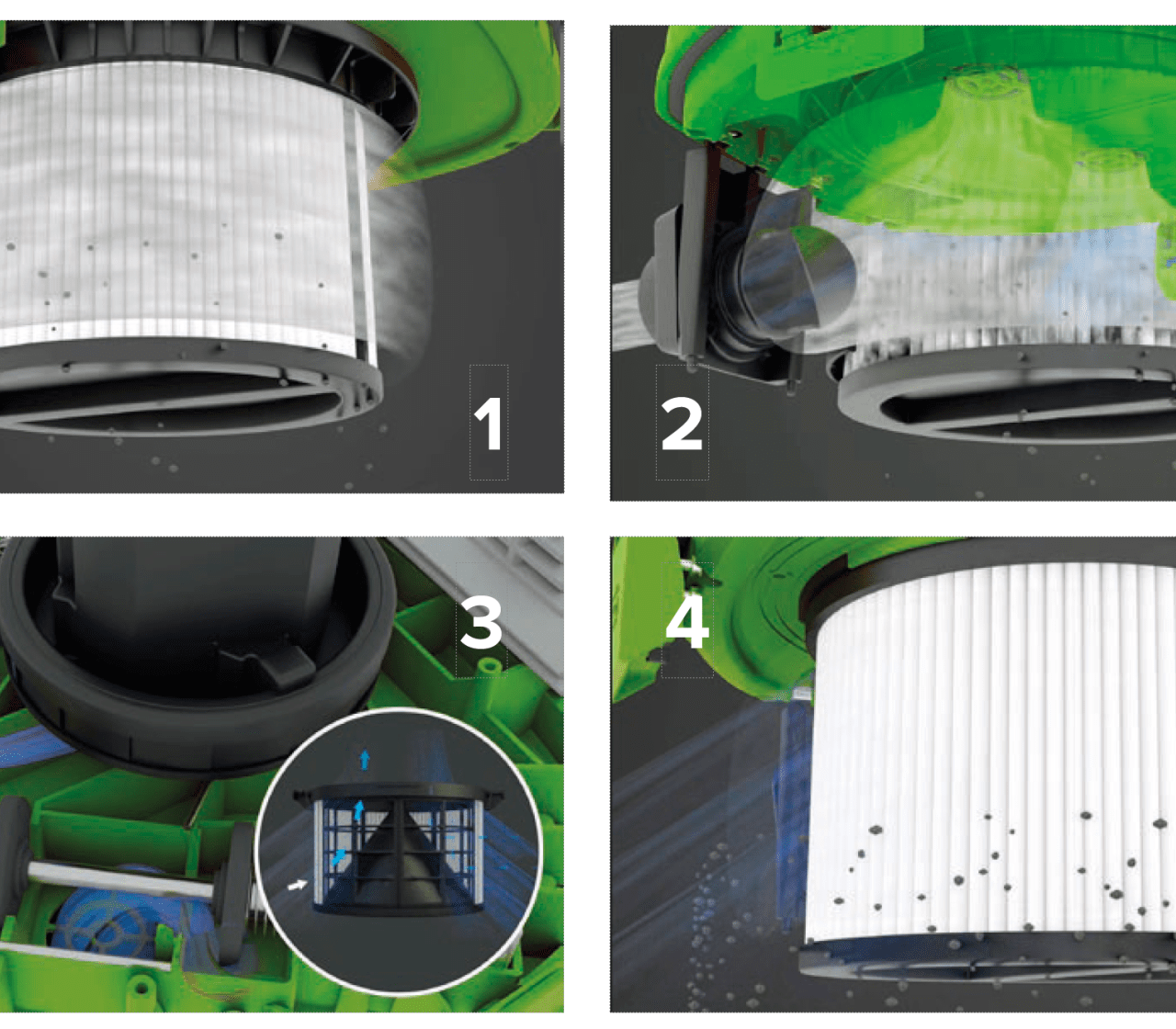 1

2

3

4